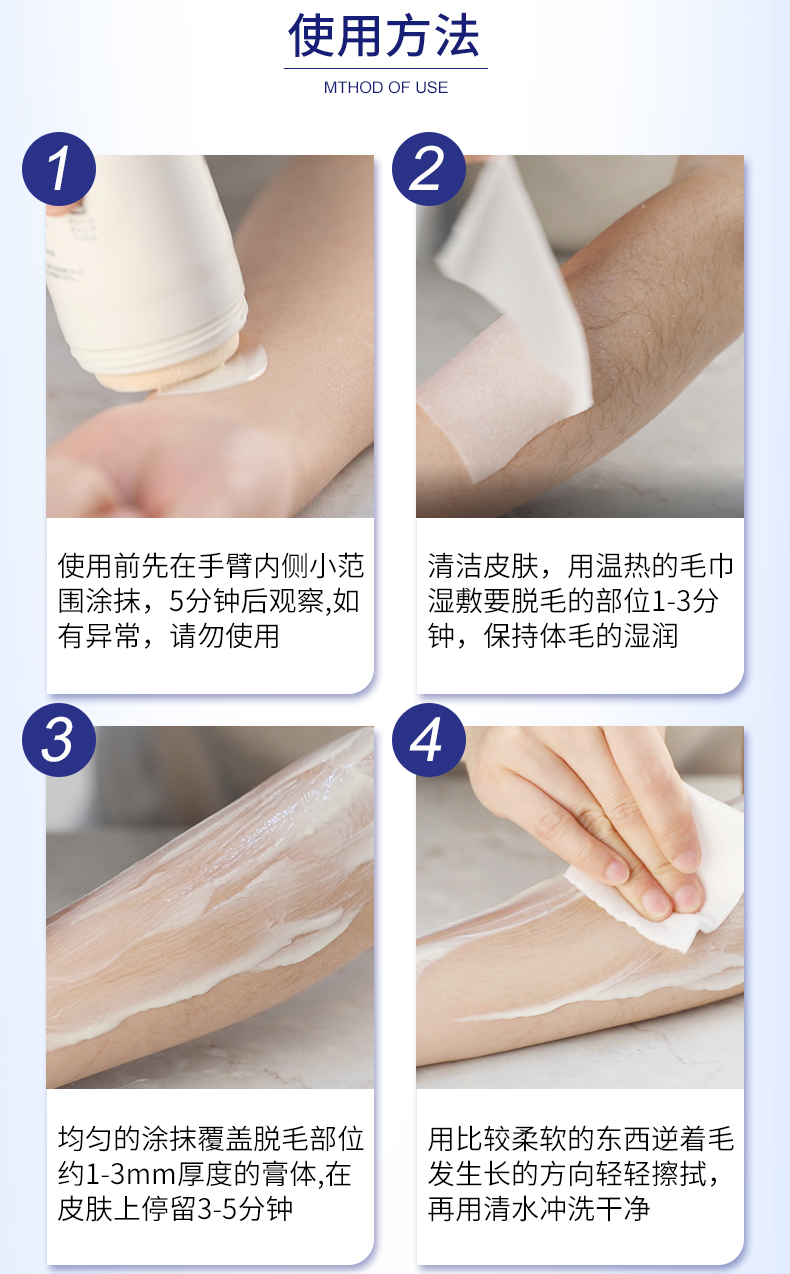 使用方法

MTHOD OF USE

1

使用前先在手臂内侧小范围涂抹，5分钟后观察,如有异常，请勿使用

2

清洁皮肤，用温热的毛巾湿敷要脱毛的部位1-3分钟，保持体毛的湿润

3

均匀的涂抹覆盖脱毛部位约1-3mm厚度的膏体,在皮肤上停留3-5分钟

4

用比较柔软的东西逆着毛发生长的方向轻轻擦拭，再用清水冲洗干净