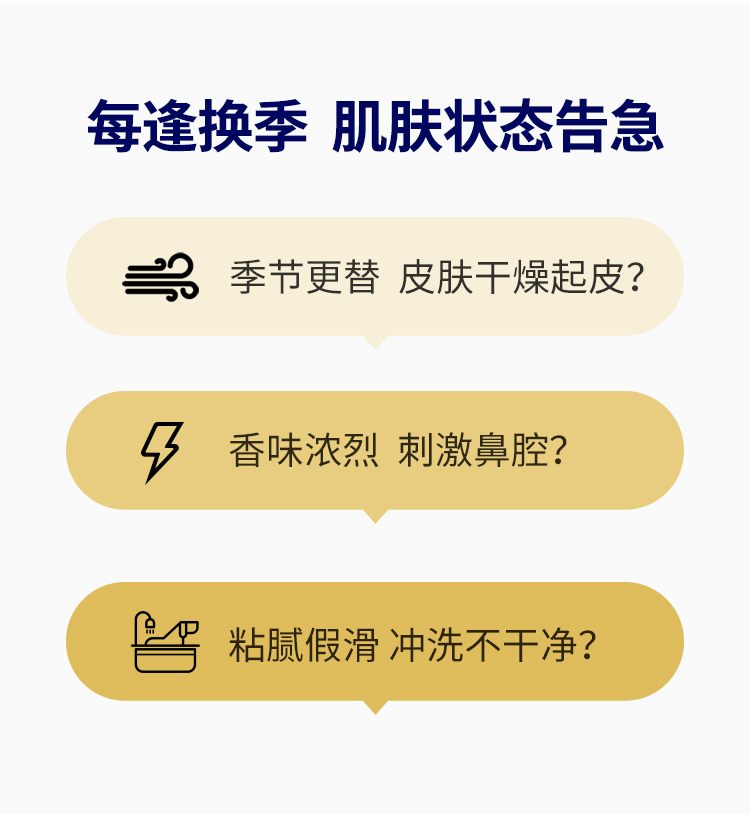 每逢换季 肌肤状态告急

季节更替 皮肤干燥起皮?

香味浓烈 刺激鼻腔?

粘腻假滑 冲洗不干净?