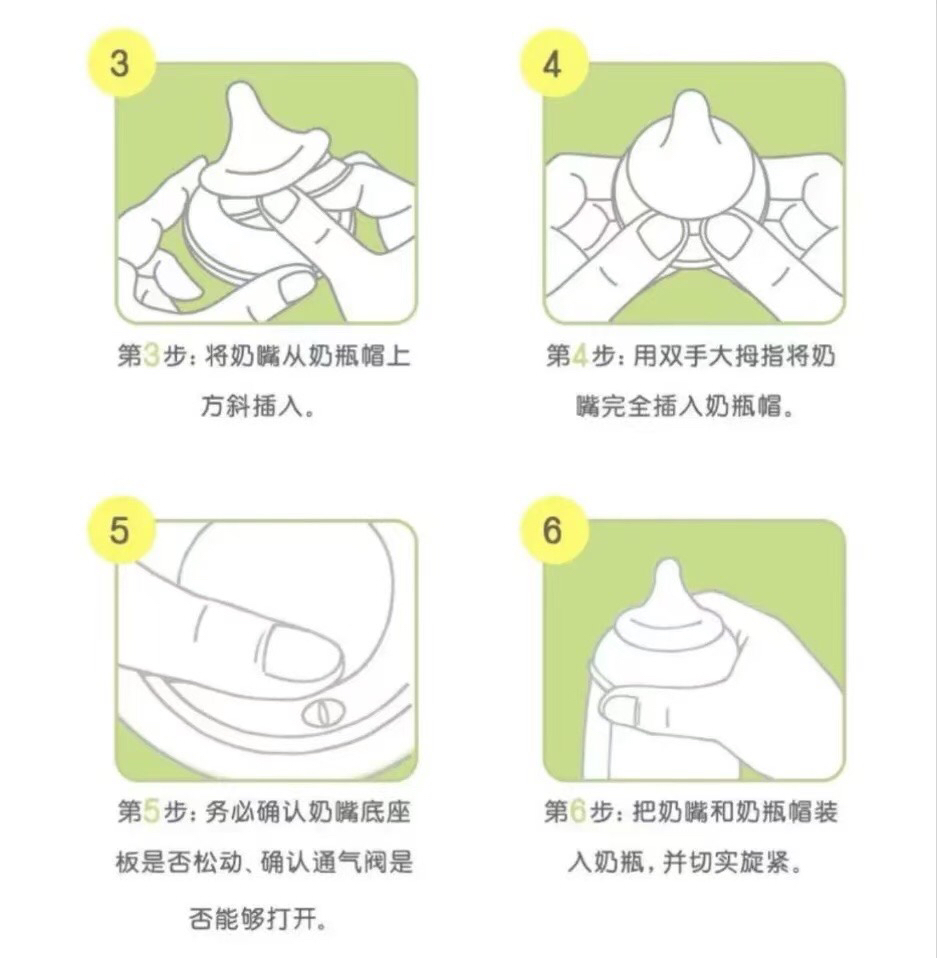 3

第3步：将奶嘴从奶瓶帽上方斜插入。

4

第4步：用双手大拇指将奶嘴完全插入奶瓶帽。

5

第5步：务必确认奶嘴底座板是否松动、确认通气阀是否能够打开。

6

第6步：把奶嘴和奶瓶帽装入奶瓶，并切实旋紧。